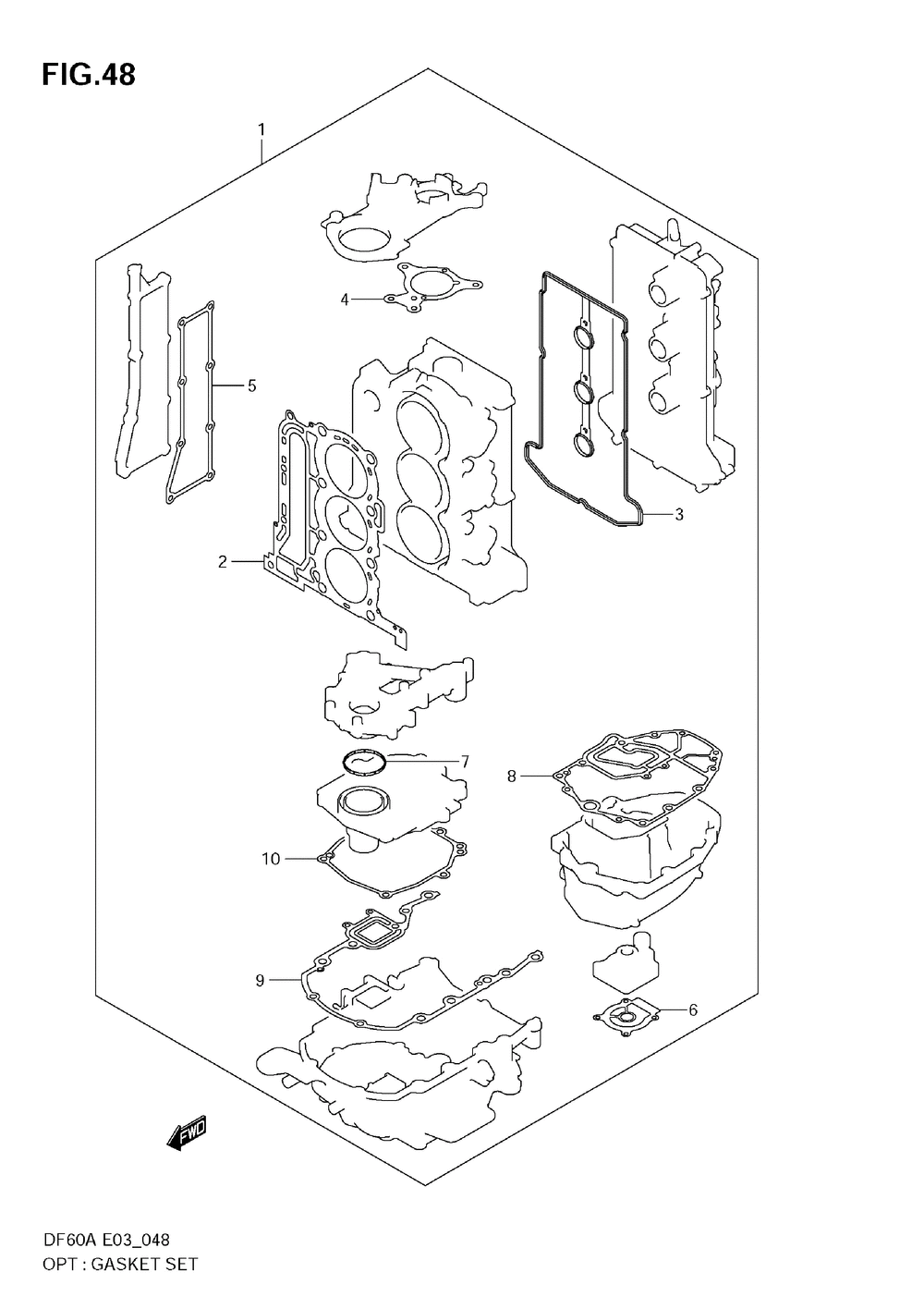 FIG.48

1

4

5

3

2

7

8

10

9

6

FWD

DF60A E03_048
OPT : GASKET SET